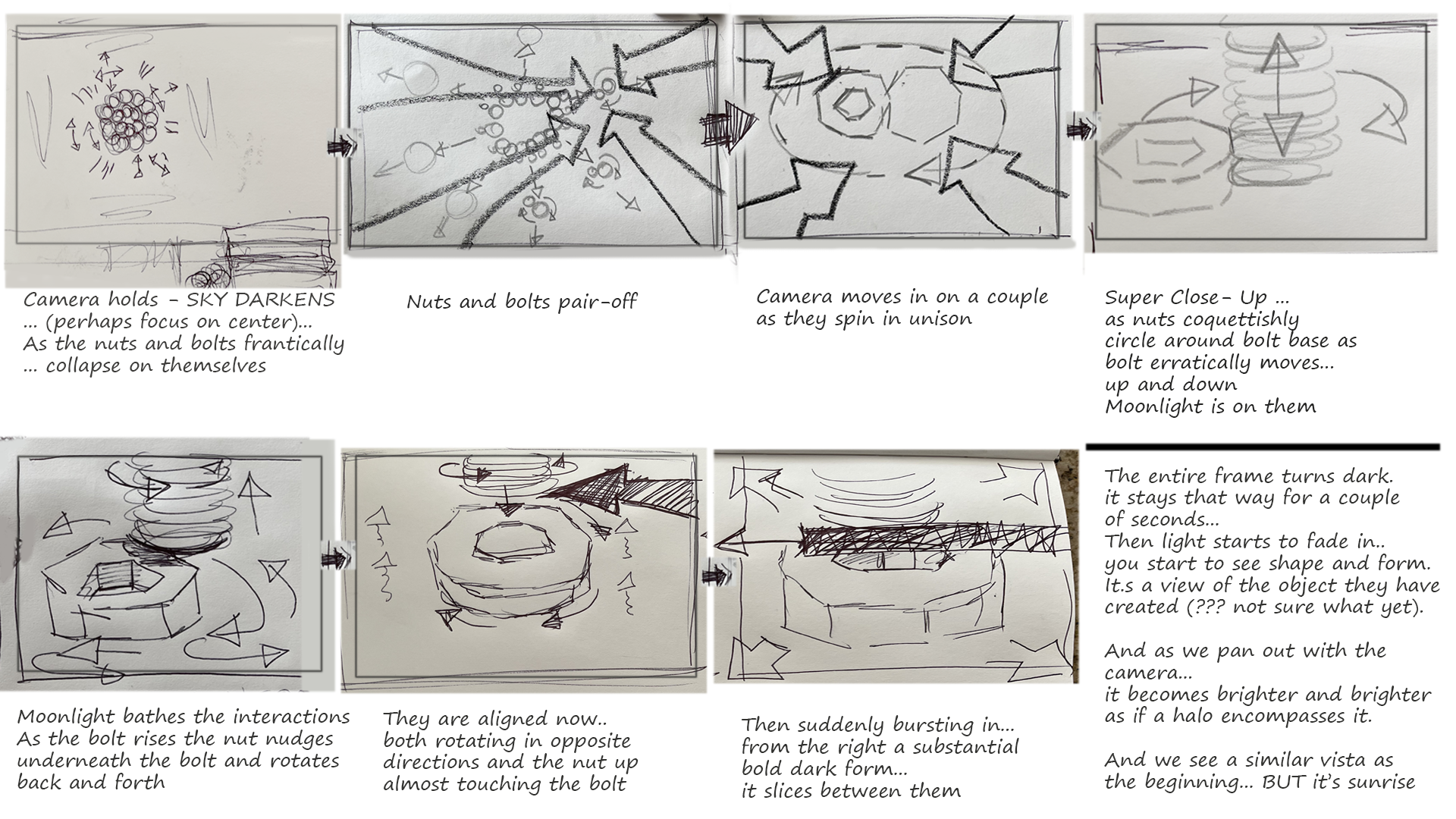 Camera holds - SKY DARKENS
... (perhaps focus on center)...
As the nuts and bolts frantically
... collapse on themselves

Nuts and bolts pair-off

Camera moves in on a couple
as they spin in unison

Super Close- Up ...
as nuts coquettishly
circle around bolt base as
bolt erratically moves...
up and down
Moonlight is on them

Moonlight bathes the interactions
As the bolt rises the nut nudges
underneath the bolt and rotates
back and forth

They are aligned now..
both rotating in opposite
directions and the nut up
almost touching the bolt

Then suddenly bursting in...
from the right a substantial
bold dark form...
it slices between them

The entire frame turns dark.
it stays that way for a couple
of seconds...
Then light starts to fade in..
you start to see shape and form.
It.s a view of the object they have
created (??? not sure what yet).

And as we pan out with the
camera...
it becomes brighter and brighter
as if a halo encompasses it.

And we see a similar vista as
the beginning... BUT it's sunrise